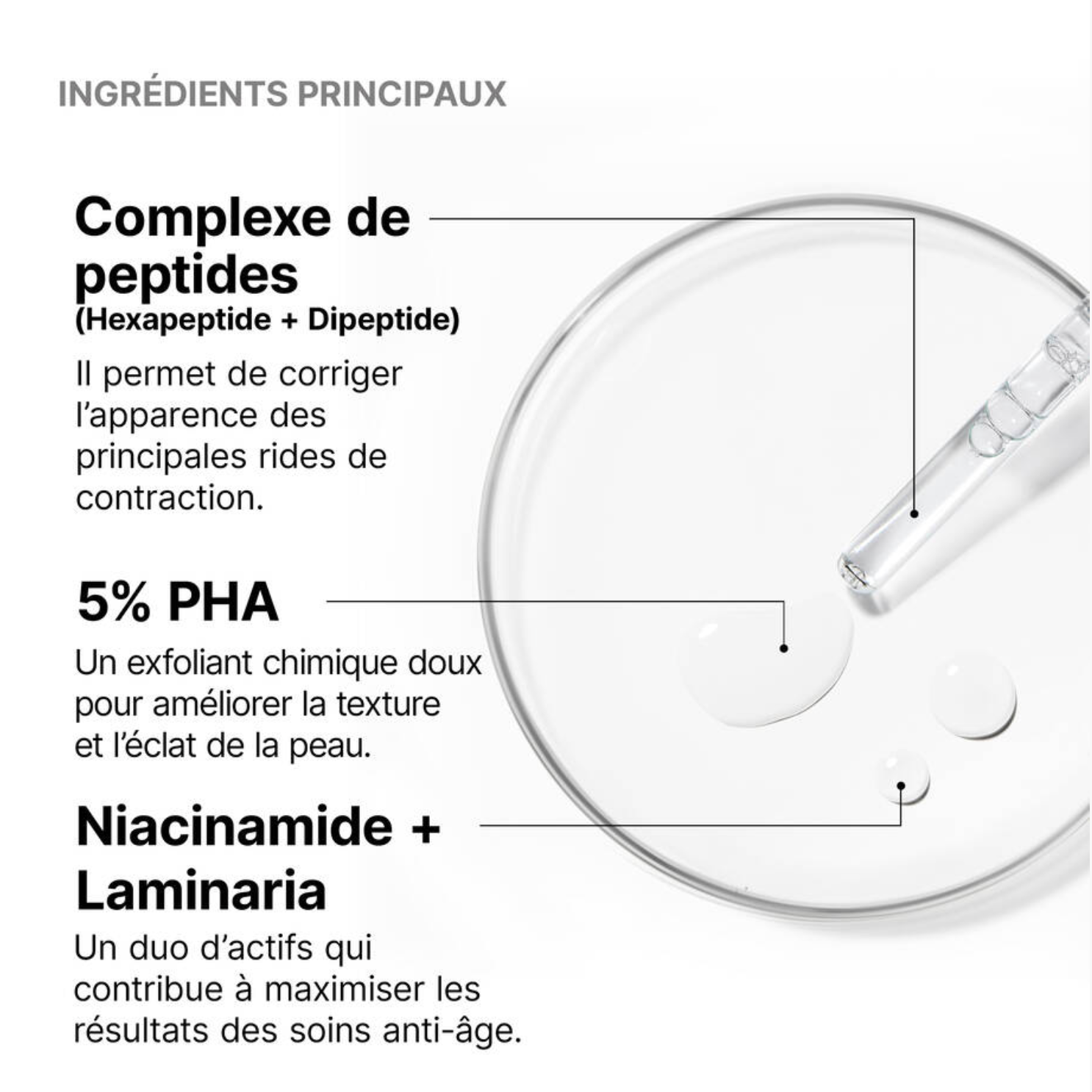 INGRÉDIENTS PRINCIPAUX

Complexe de peptides
(Hexapeptide + Dipeptide)

Il permet de corriger l'apparence des principales rides de contraction.

5% PHA

Un exfoliant chimique doux pour améliorer la texture et l'éclat de la peau.

Niacinamide + Laminaria

Un duo d'actifs qui contribue à maximiser les résultats des soins anti-âge.